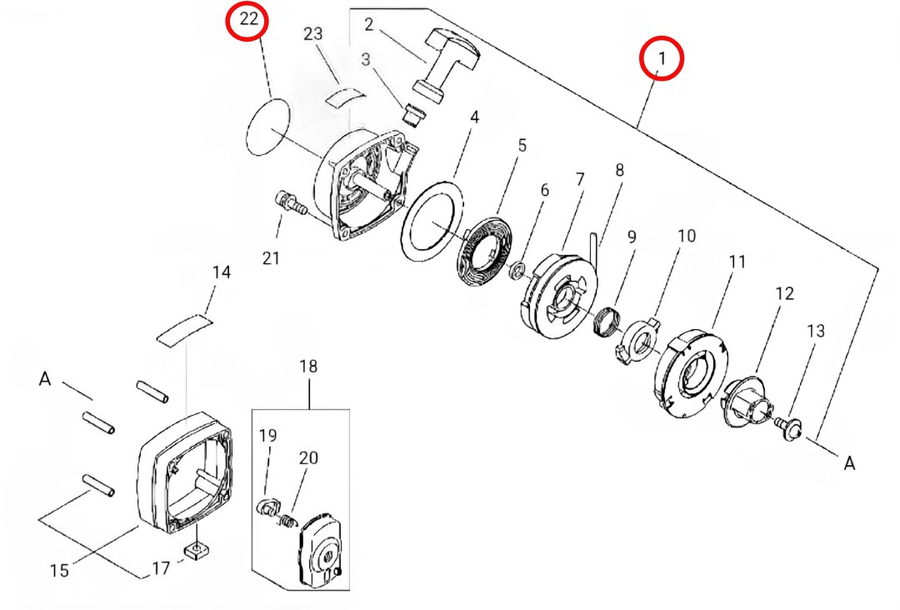 22
23
2
3
1
4
5
6
7
8
9
10
11
12
13
21
14
A
18
19
20
A
15
17