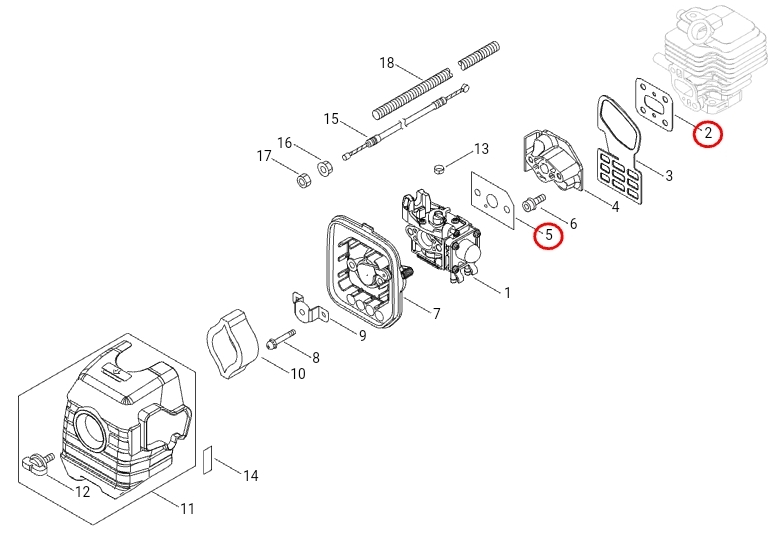 18
15
16
17
13
2
3
4
6
5
1
7
9
8
10
14
12
11