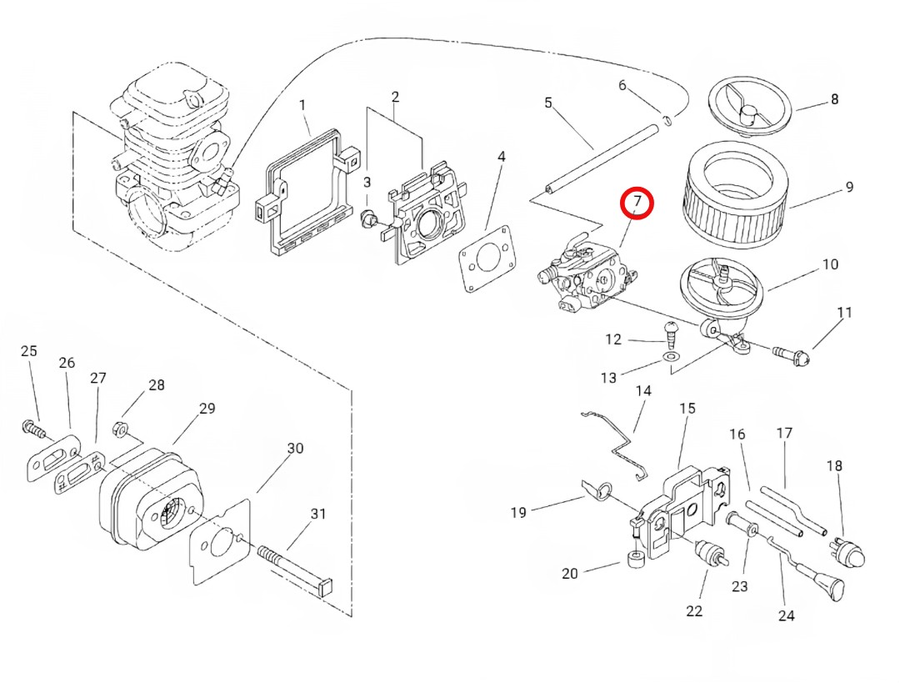 1
2
3
4
5
6
7
8
9
10
11
12
13
14
15
16
17
18
19
20
22
23
24
25
26
27
28
29
30
31