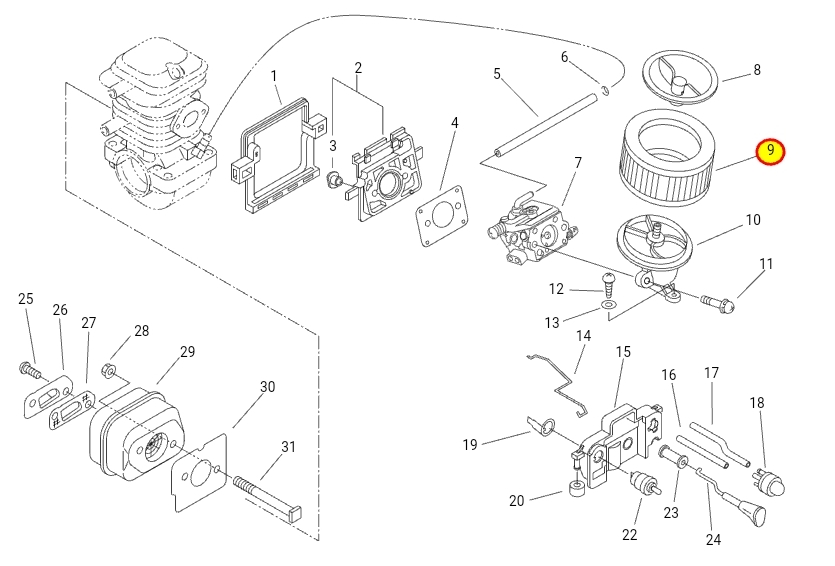 1
2
3
4
5
6
7
8
9
10
11
12
13
14
15
16
17
18
19
20
22
23
24
25
26
27
28
29
30
31