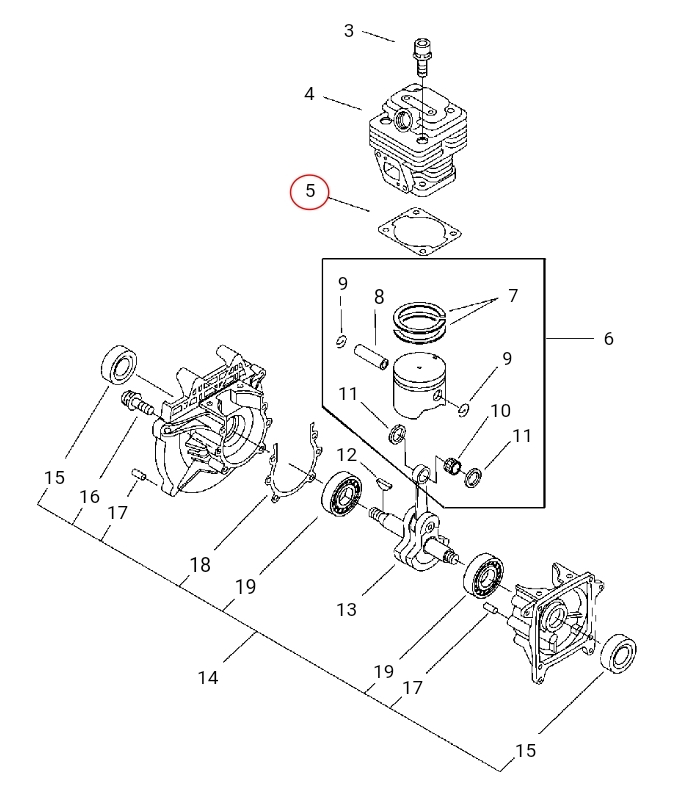 3
4
5
9
8
7
6
9
11
10
11
12
15
16
17
18
19
13
14
19
17
15