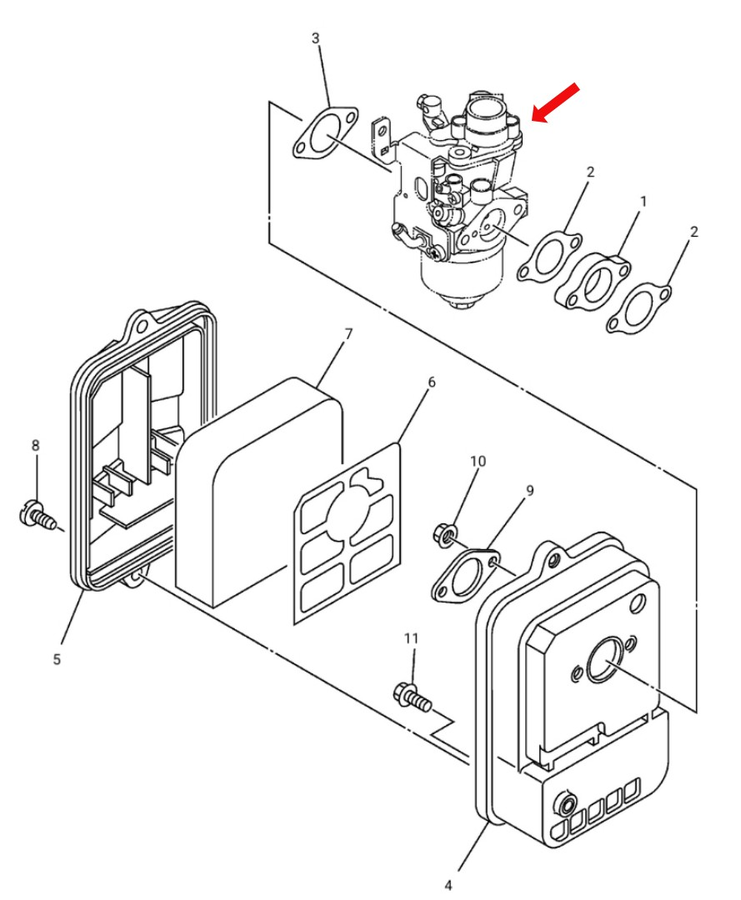 3
2
1
2
7
6
8
10
9
5
11
4