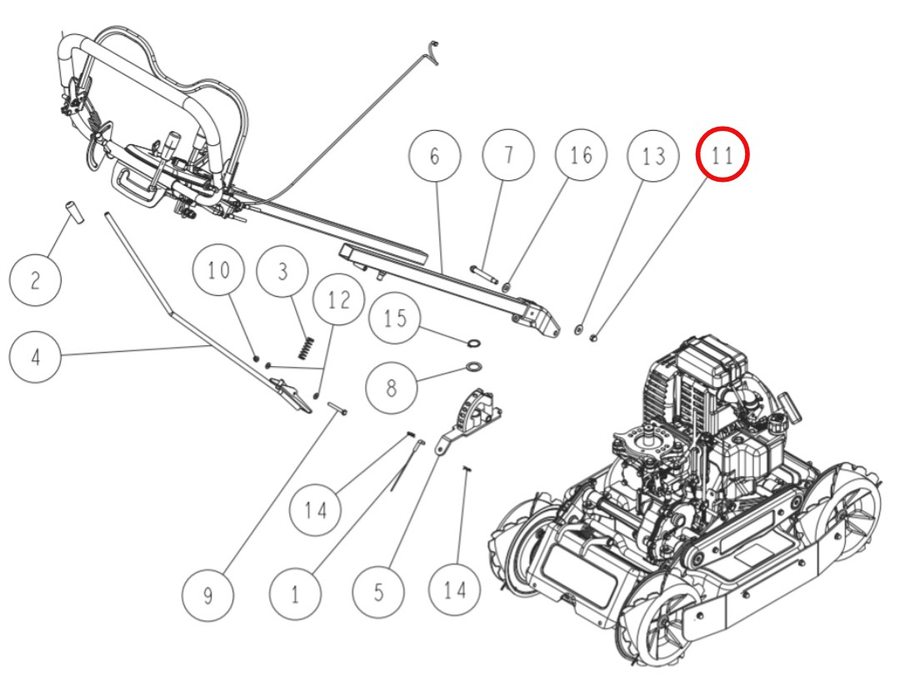 6
7
16
13
11
2
10
3
12
15
4
8
14
9
1
5
14