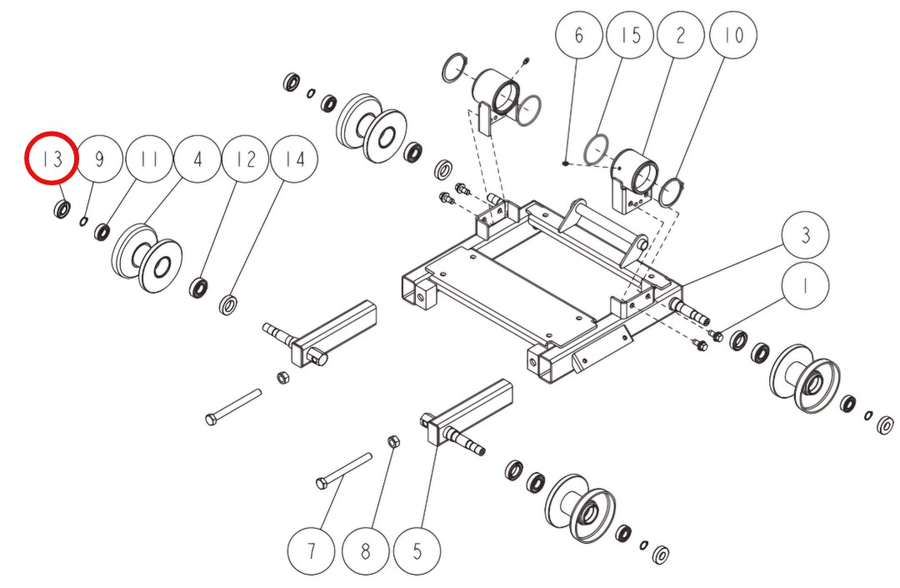 6
15
2
10
13
9
11
4
12
14
3
1
7
8
5