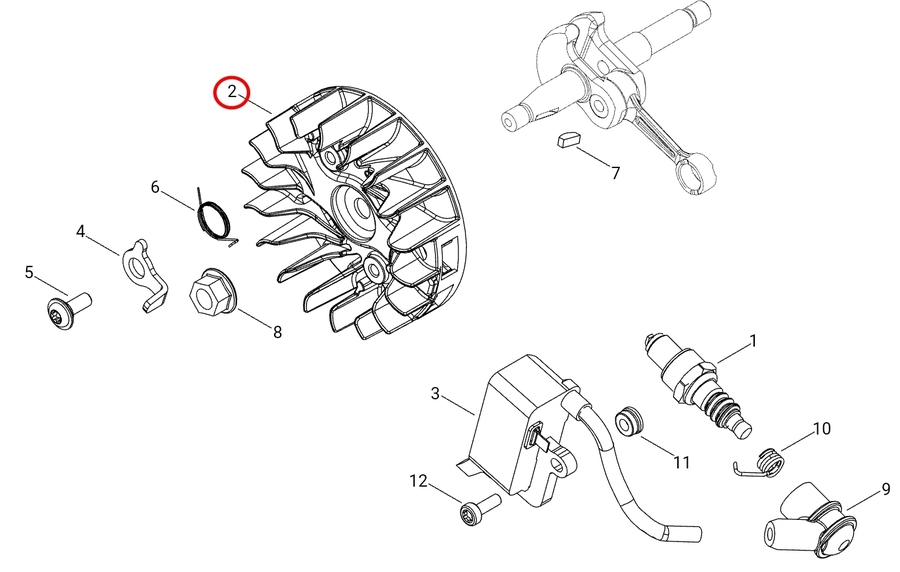 2
7
6
4
5
8
1
3
10
11
12
9