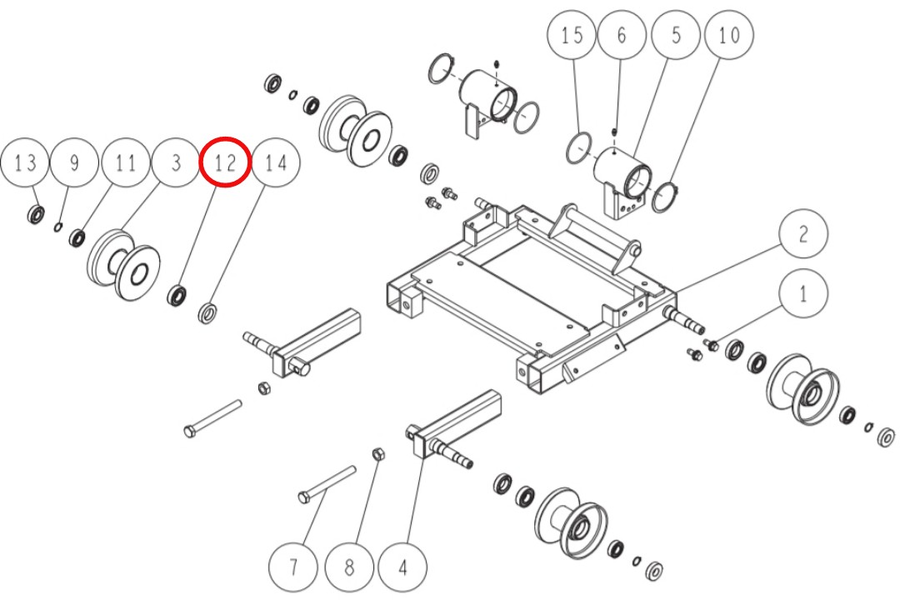 15
6
5
10
13
9
11
3
12
14
2
1
7
8
4