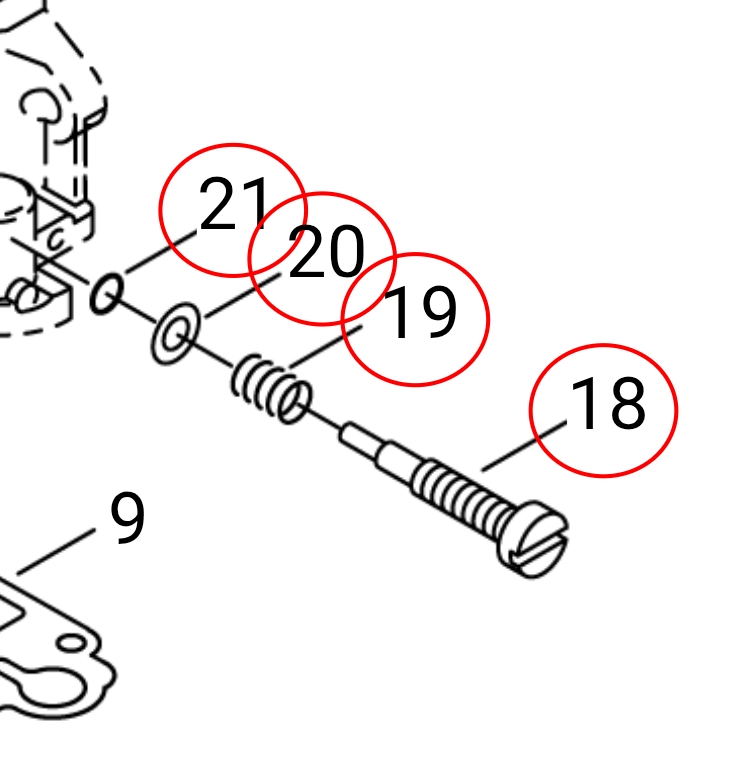 21
20
19
18
9