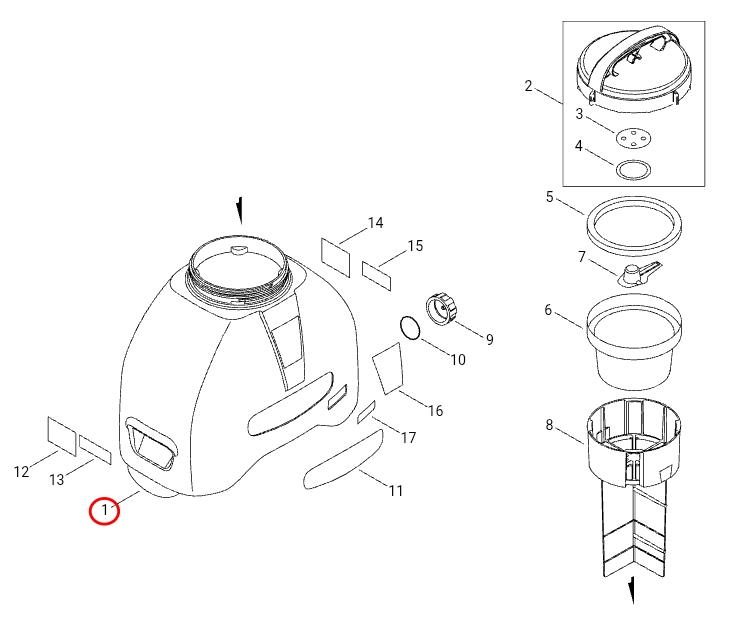 2
3
4
5
7
6
8
14
15
9
10
16
17
11
12
13
1