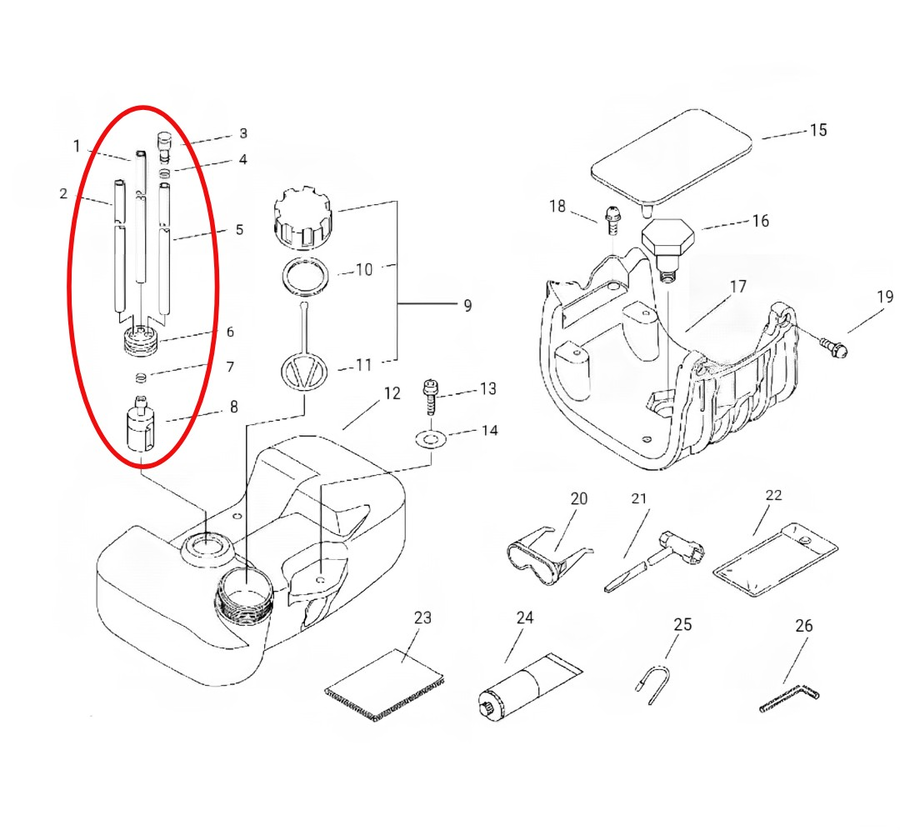 1
2
3
4
5
6
7
8
9
10
11
12
13
14
15
16
17
18
19
20
21
22
23
24
25
26