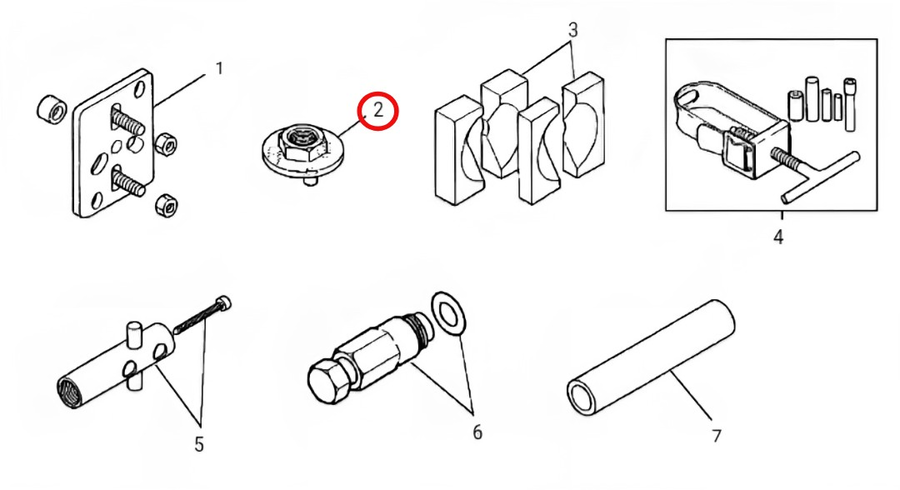 1
2
3
4
5
6
7