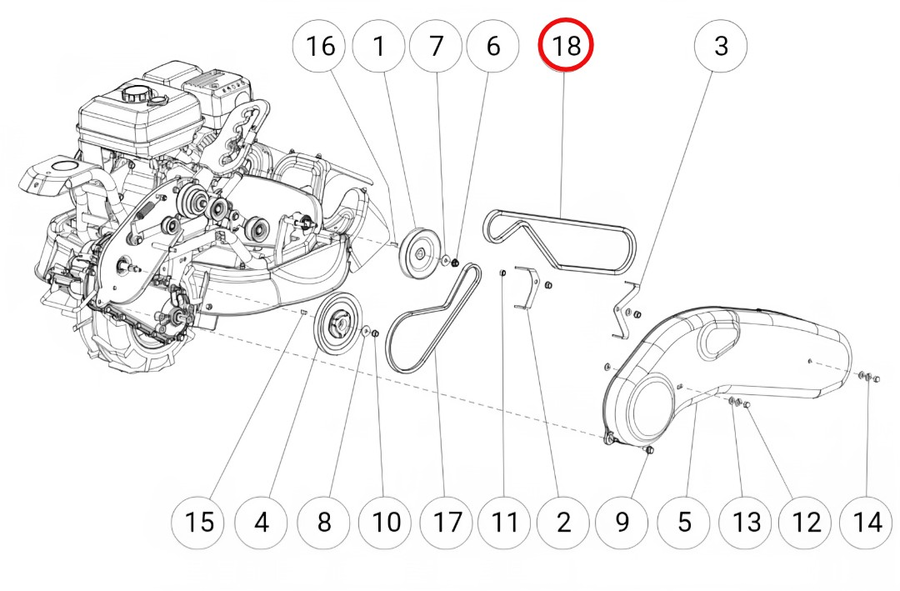 16 1 7 6 18 3

15 4 8 10 17 11 2 9 5 13 12 14