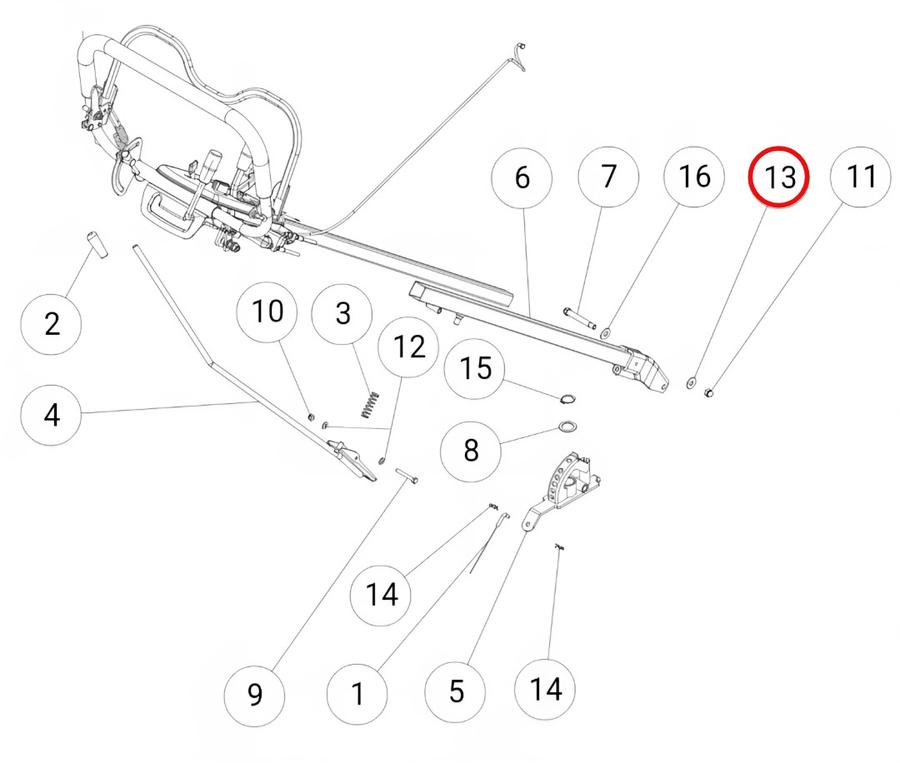 6
7
16
13
11
2
10
3
12
15
4
8
14
9
1
5
14