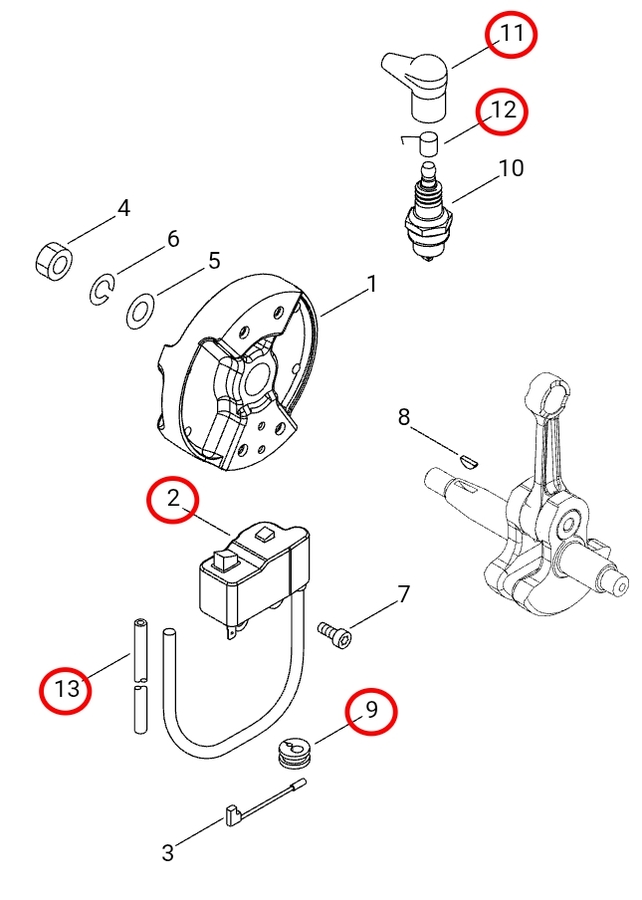 11
12
10
4
6
5
1
8
2
7
13
9
3