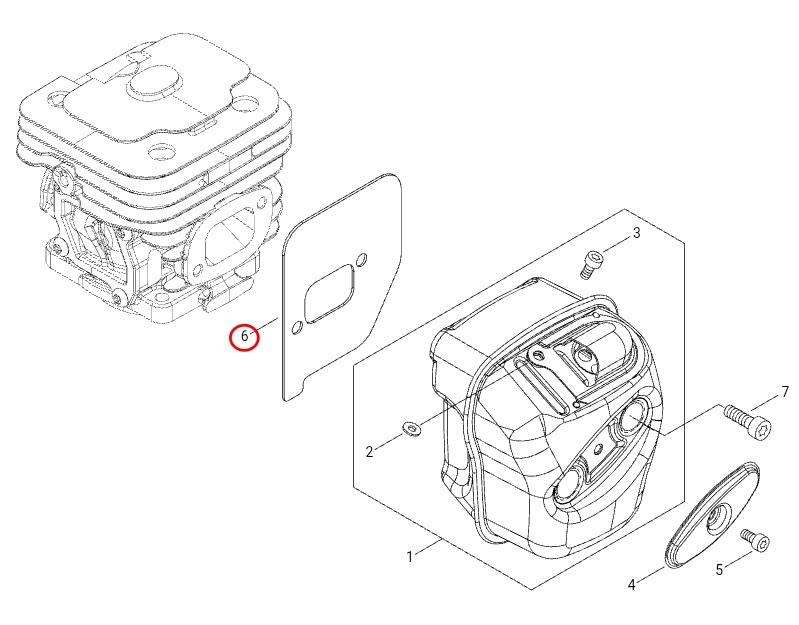 3
6
7
2
1
4
5