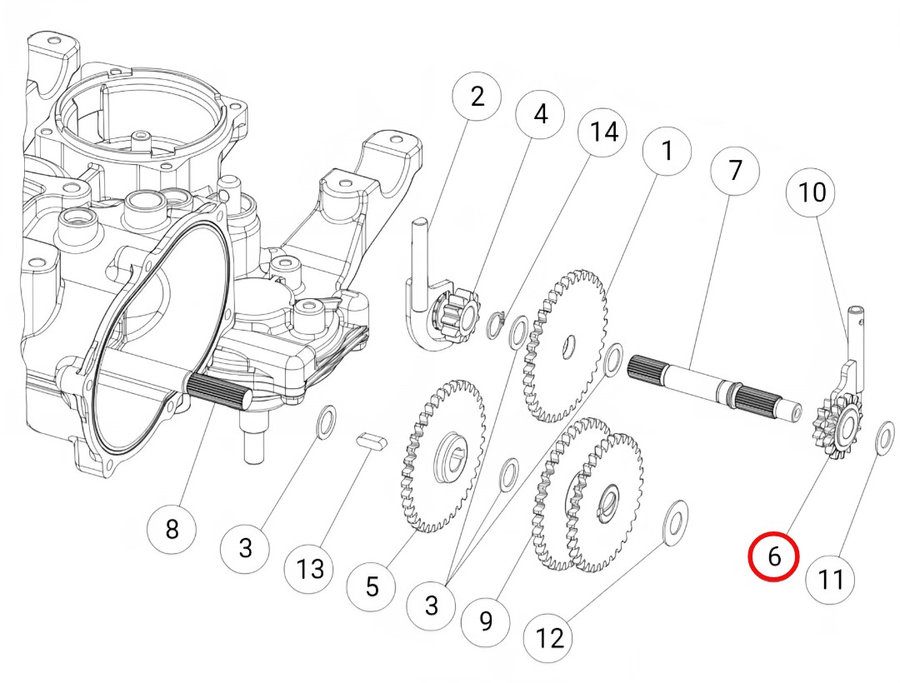 2
4
14
1
7
10
8
3
13
5
3
9
12
6
11