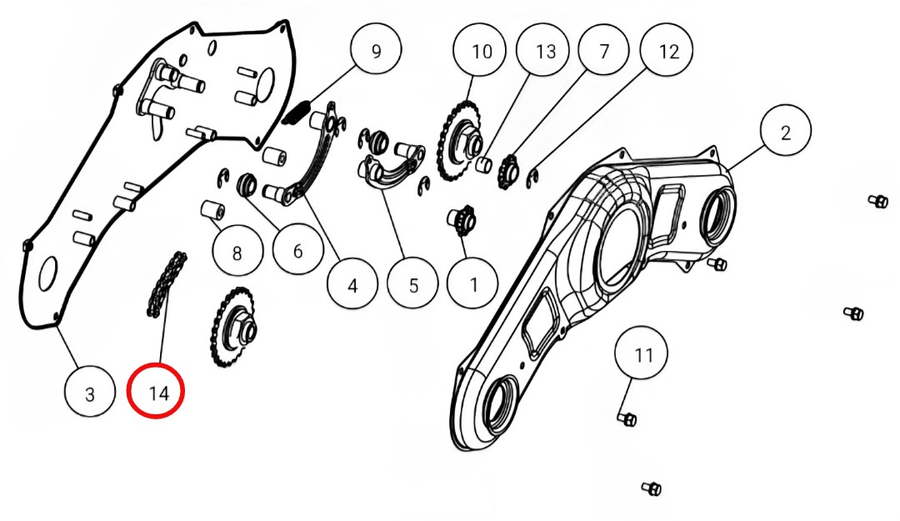 9
10
13
7
12
2
8
6
4
5
1
11
3
14