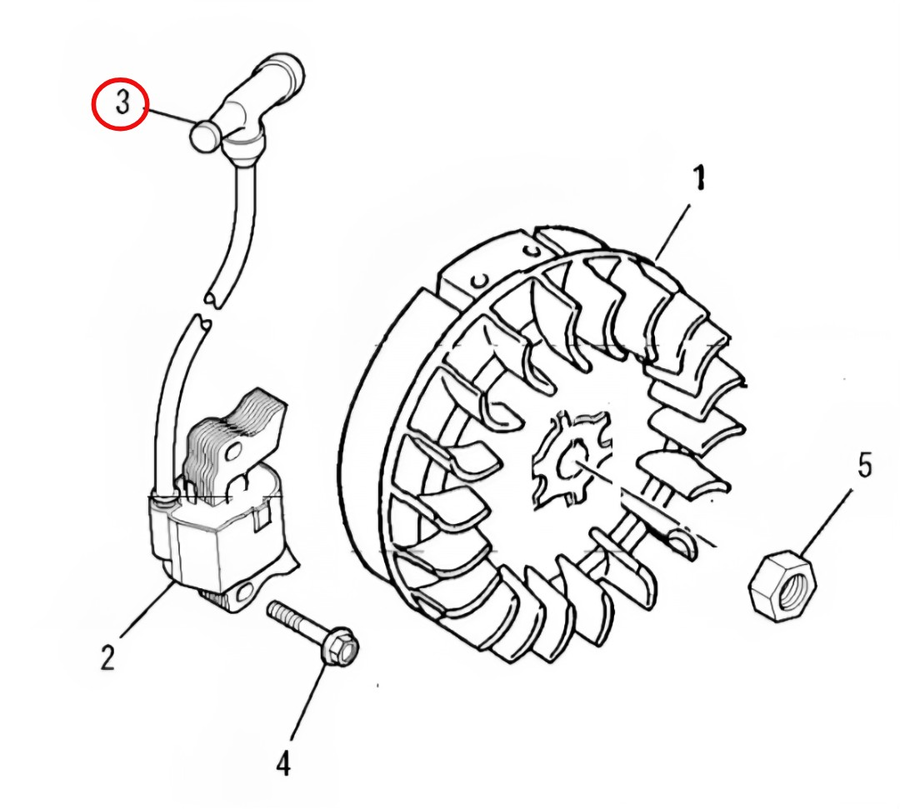 3
1
5
2
4