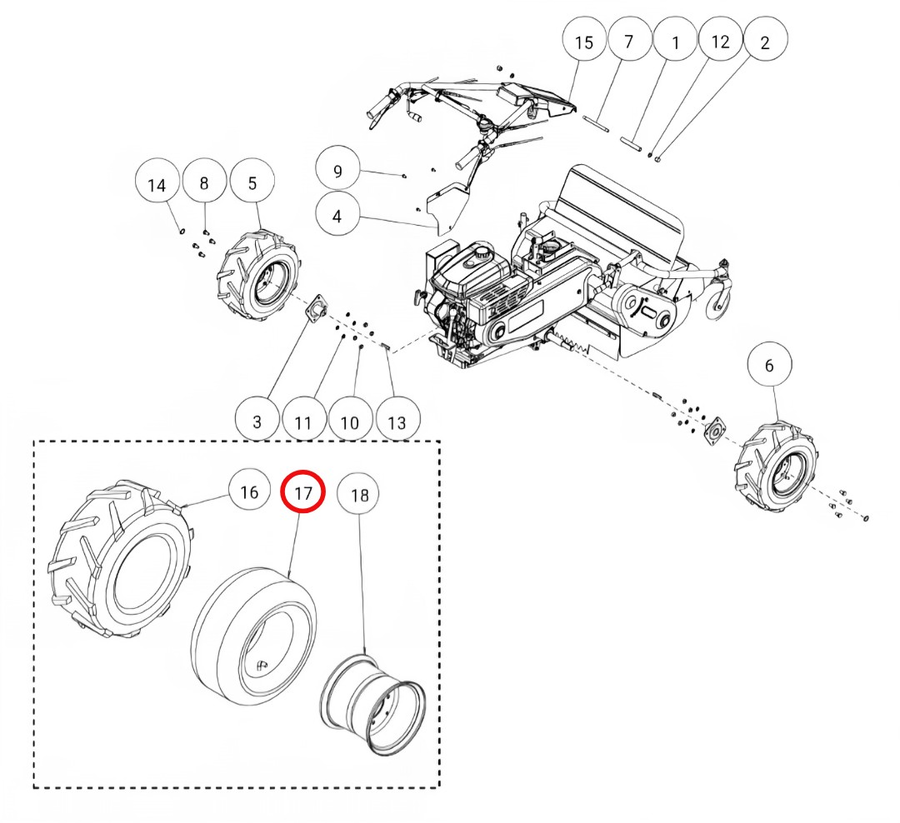 15
7
1
12
2
9
4
14
8
5
3
11
10
13
6
16
17
18