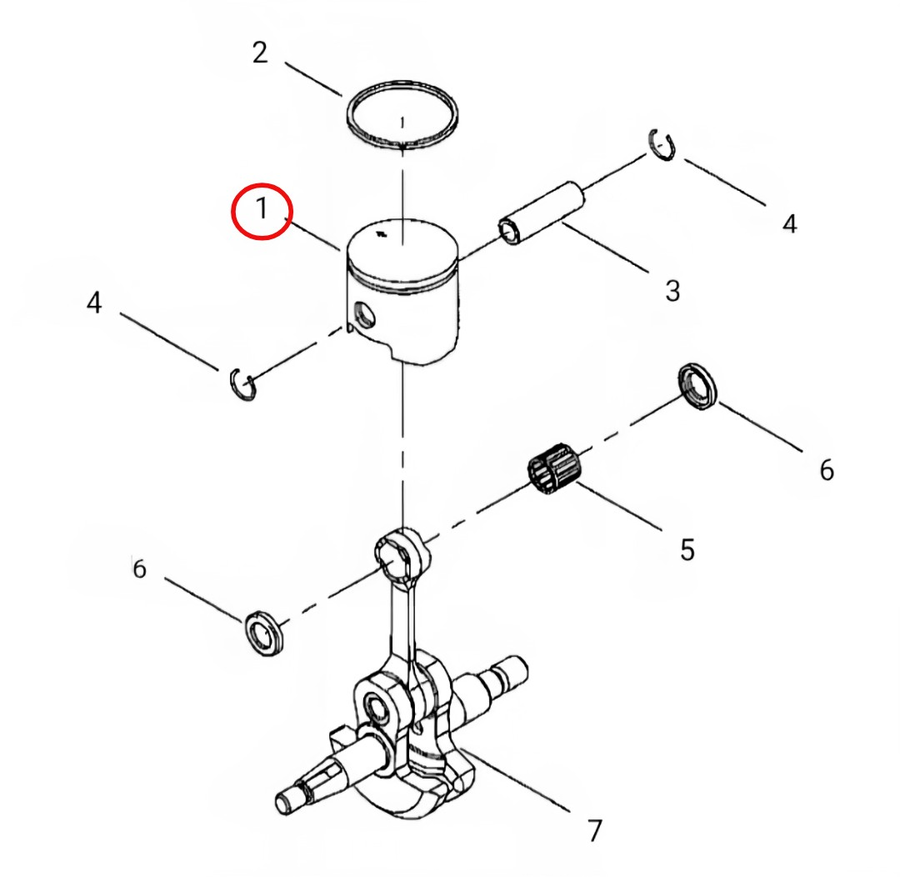 2
1
4
3
4
6
5
6
7